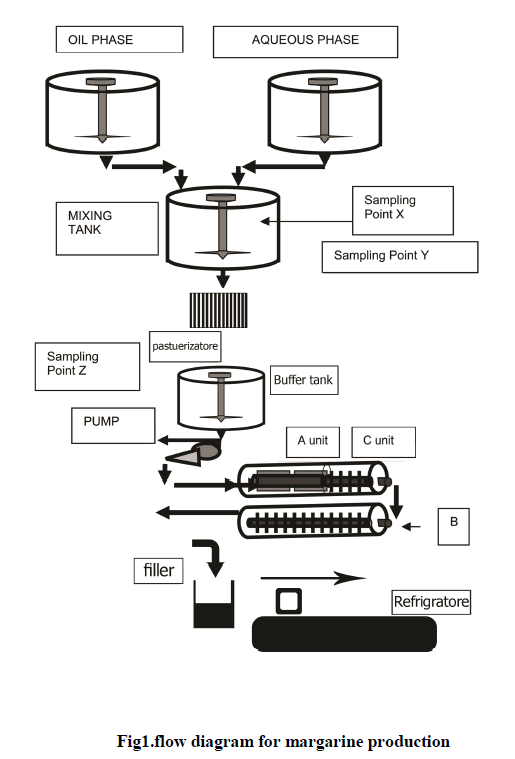 OIL PHASE

AQUEOUS PHASE

MIXING TANK

Sampling Point X

Sampling Point Y

pastuerizatore

Sampling Point Z

Buffer tank

PUMP

A unit

C unit

B

filler

Refrigratore

Fig1.flow diagram for margarine production