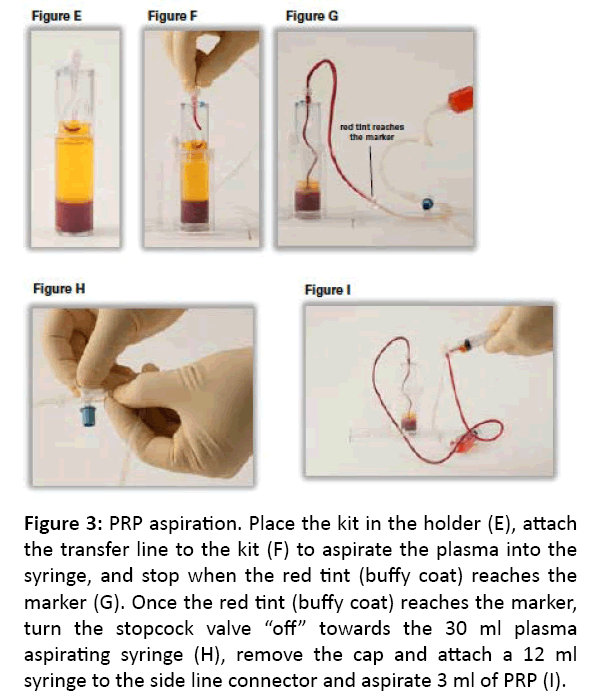 Figure E

Figure F

Figure G

red tint reaches the marker

Figure H

Figure I

Figure 3: PRP aspiration. Place the kit in the holder (E), attach the transfer line to the kit (F) to aspirate the plasma into the syringe, and stop when the red tint (buffy coat) reaches the marker (G). Once the red tint (buffy coat) reaches the marker, turn the stopcock valve “off” towards the 30 ml plasma aspirating syringe (H), remove the cap and attach a 12 ml syringe to the side line connector and aspirate 3 ml of PRP (I).