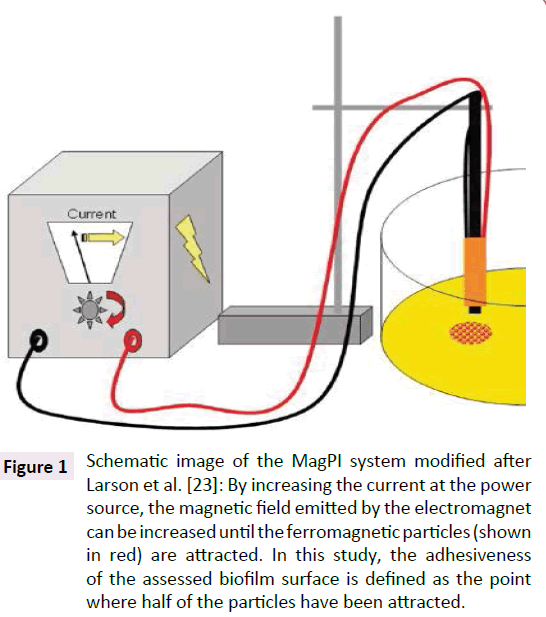 Current

Figure 1 Schematic image of the MagPI system modified after Larson et al. [23]: By increasing the current at the power source, the magnetic field emitted by the electromagnet can be increased until the ferromagnetic particles (shown in red) are attracted. In this study, the adhesiveness of the assessed biofilm surface is defined as the point where half of the particles have been attracted.