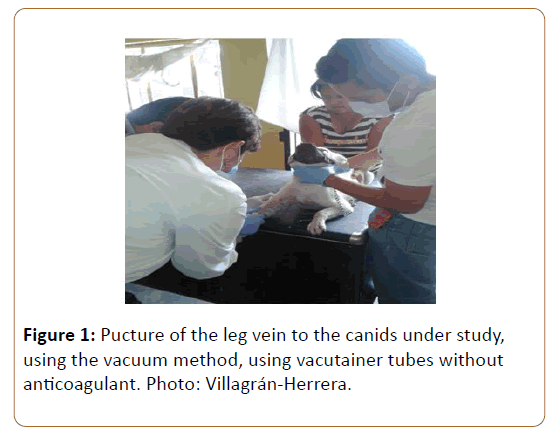 **Figure 1:** Pucture of the leg vein to the canids under study, using the vacuum method, using vacutainer tubes without anticoagulant. Photo: Villagrán-Herrera.