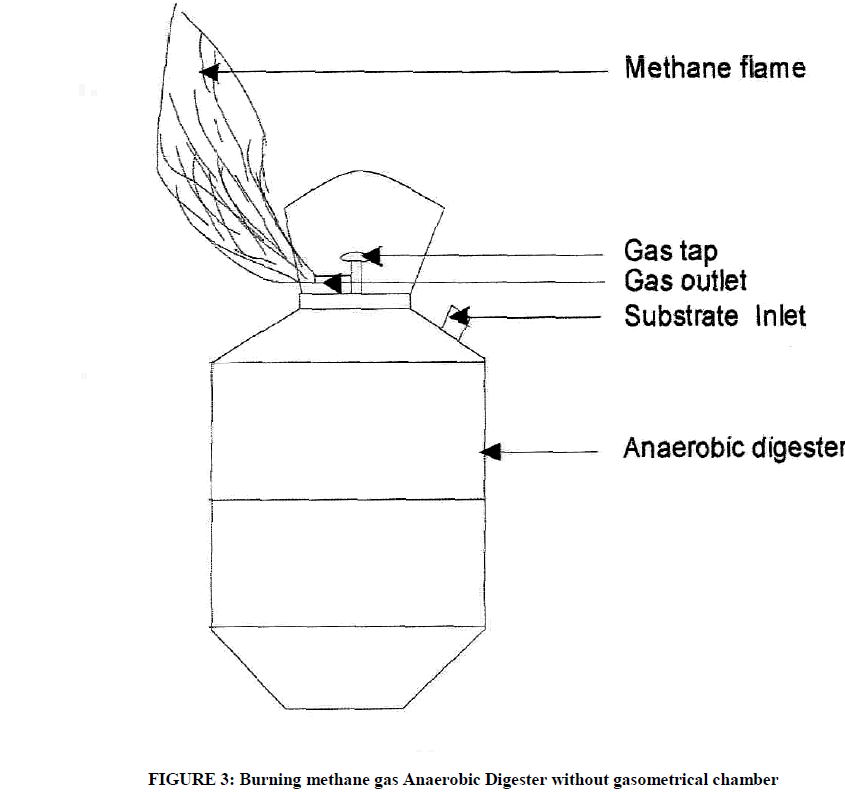 Methane flame

Gas tap
Gas outlet
Substrate Inlet

Anaerobic digester

FIGURE 3: Burning methane gas Anaerobic Digester without gasometrical chamber