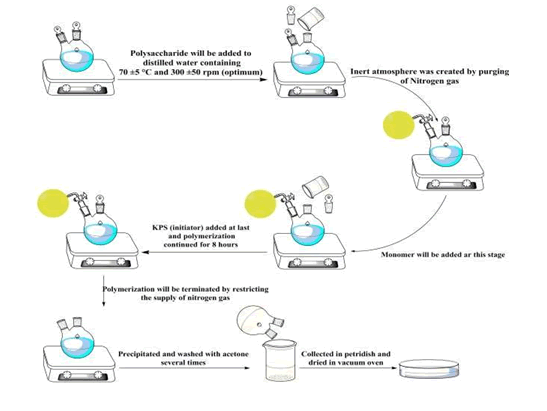 Polysaccharide will be added to distilled water containing 70 ±5 °C and 300 ±50 rpm (optimum)

Inert atmosphere was created by purging of Nitrogen gas

Monomer will be added ar this stage

KPS (initiator) added at last and polymerization continued for 8 hours

Polymerization will be terminated by restricting the supply of nitrogen gas

Precipitated and washed with acetone several times

Collected in petridish and dried in vacuum oven